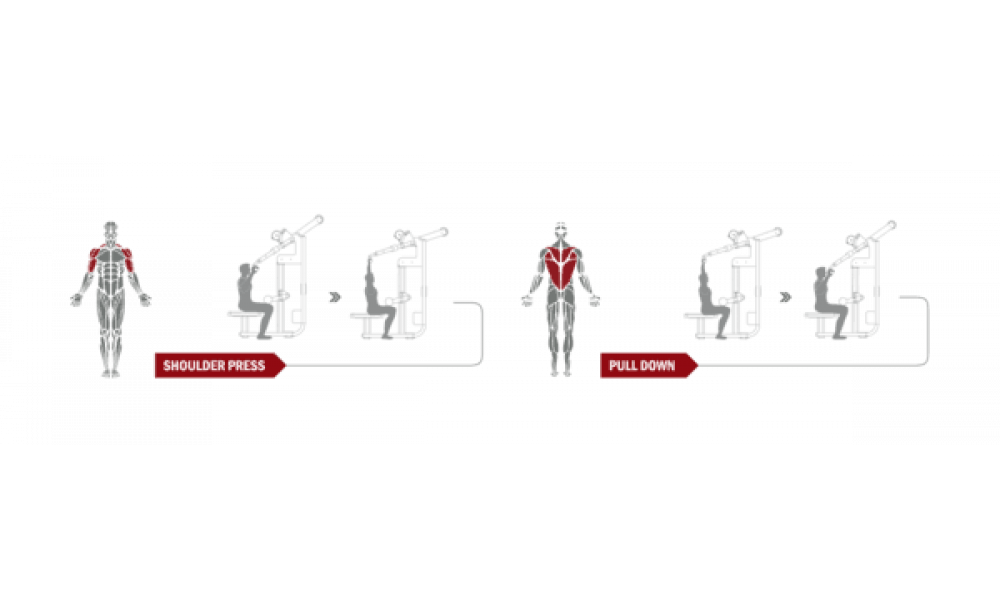 SHOULDER PRESS

PULL DOWN